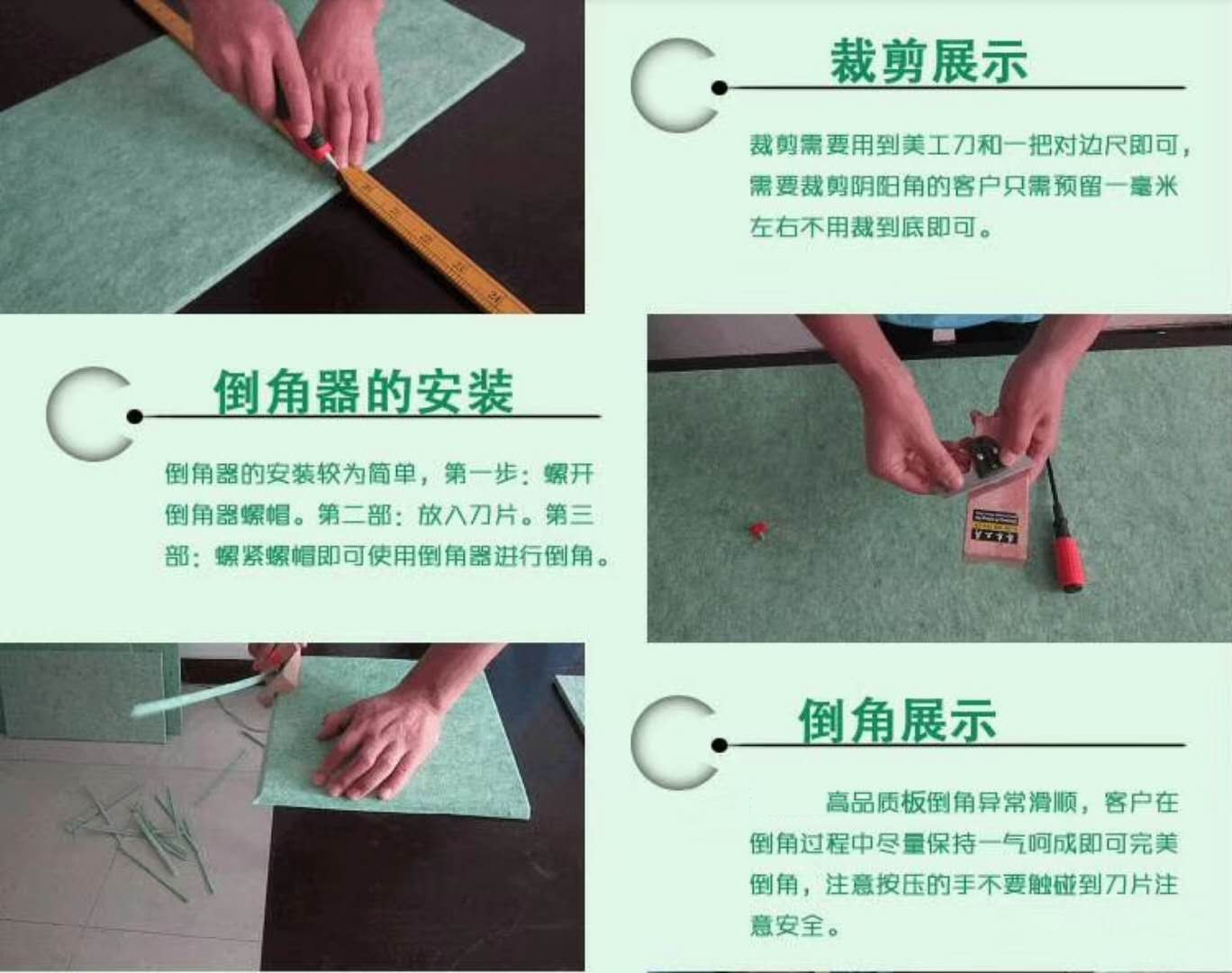 裁剪展示

裁剪需要用到美工刀和一把对边尺即可，需要裁剪阴阳角的客户只需预留一毫米左右不用裁到底即可。

倒角器的安装

倒角器的安装较为简单，第一步：螺开倒角器螺帽。第二部：放入刀片。第三部：螺紧螺帽即可使用倒角器进行倒角。

倒角展示

高品质板倒角异常滑顺，客户在倒角过程中尽量保持一气呵成即可完美倒角，注意按压的手不要触碰到刀片注意安全。